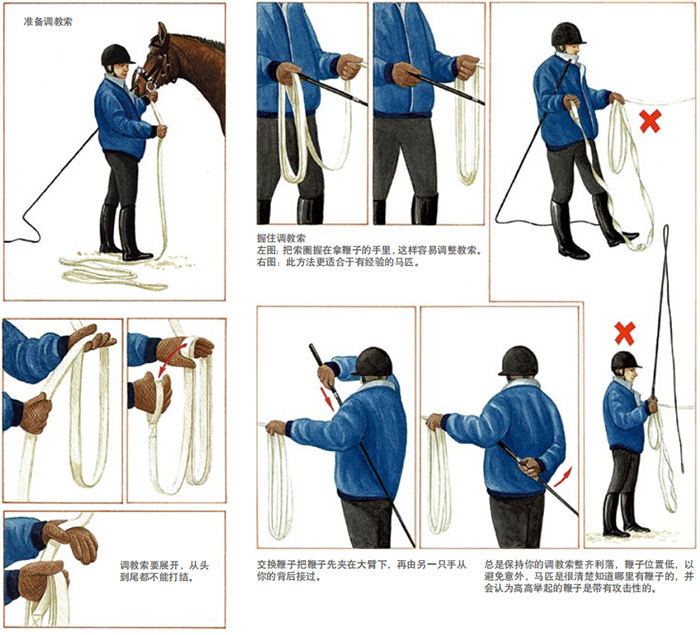 准备调教索

握住调教索
左图：把索圈握在拿鞭子的手里，这样容易调整教索。
右图：此方法更适合于有经验的马匹。

调教索要展开，从头到尾都不能打结。

交换鞭子把鞭子先夹在大臂下，再由另一只手从你的背后接过。

总是保持你的调教索整齐利落，鞭子位置低，以避免意外，马匹是很清楚知道哪里有鞭子的，并会认为高高举起的鞭子是带有攻击性的。